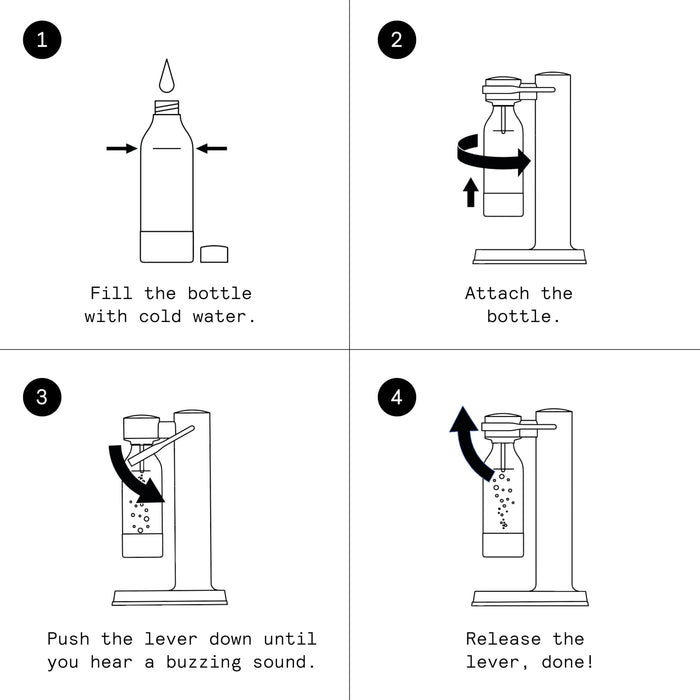 1

Fill the bottle with cold water.

2

Attach the bottle.

3

Push the lever down until you hear a buzzing sound.

4

Release the lever, done!