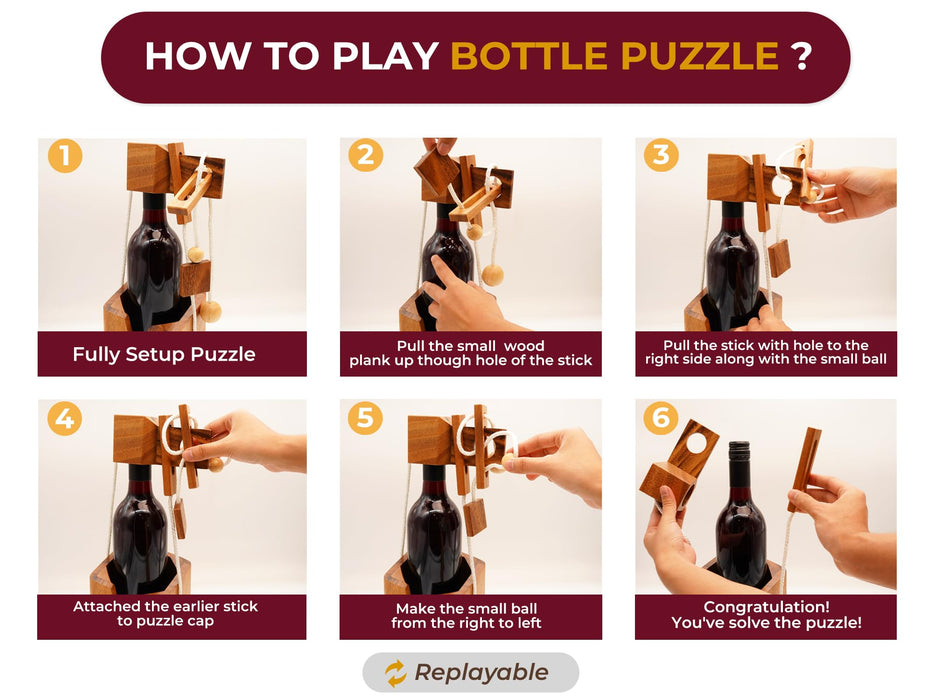 HOW TO PLAY BOTTLE PUZZLE ?

1
Fully Setup Puzzle

2
Pull the small wood plank up though hole of the stick

3
Pull the stick with hole to the right side along with the small ball

4
Attached the earlier stick to puzzle cap

5
Make the small ball from the right to left

6
Congratulation! You've solve the puzzle!

Replayable