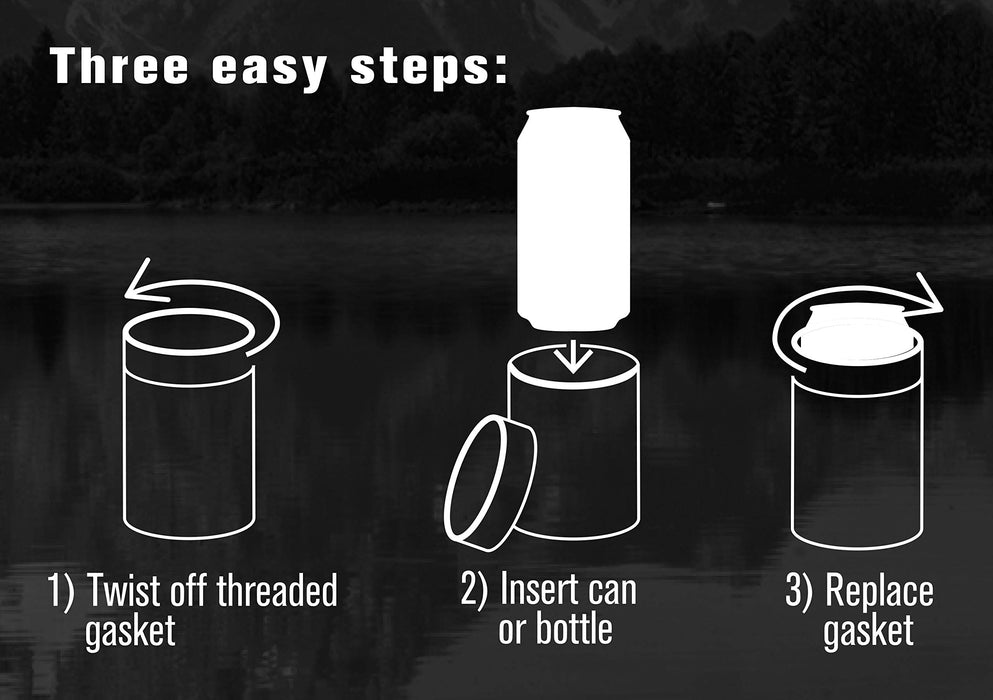 Three easy steps:

1) Twist off threaded gasket

2) Insert can or bottle

3) Replace gasket