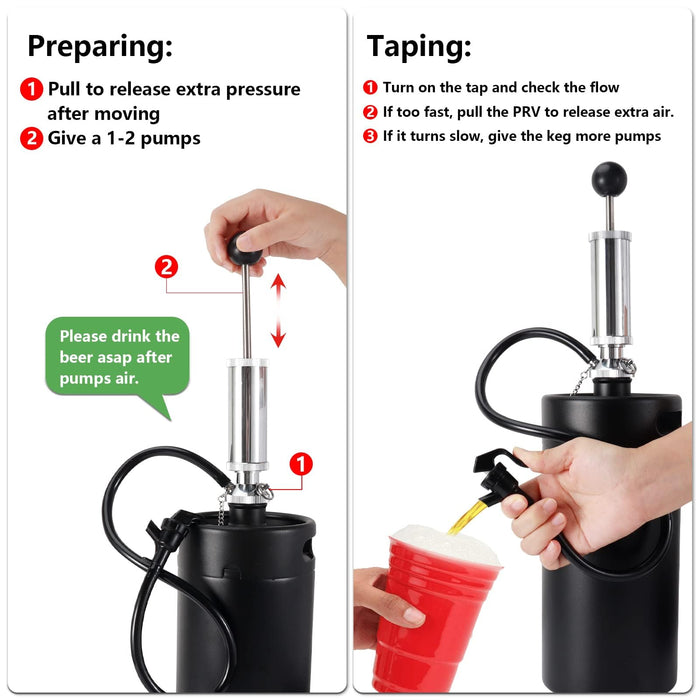 Preparing:

1 Pull to release extra pressure after moving

2 Give a 1-2 pumps

2

Please drink the beer asap after pumps air.

1

Taping:

1 Turn on the tap and check the flow

2 If too fast, pull the PRV to release extra air.

3 If it turns slow, give the keg more pumps