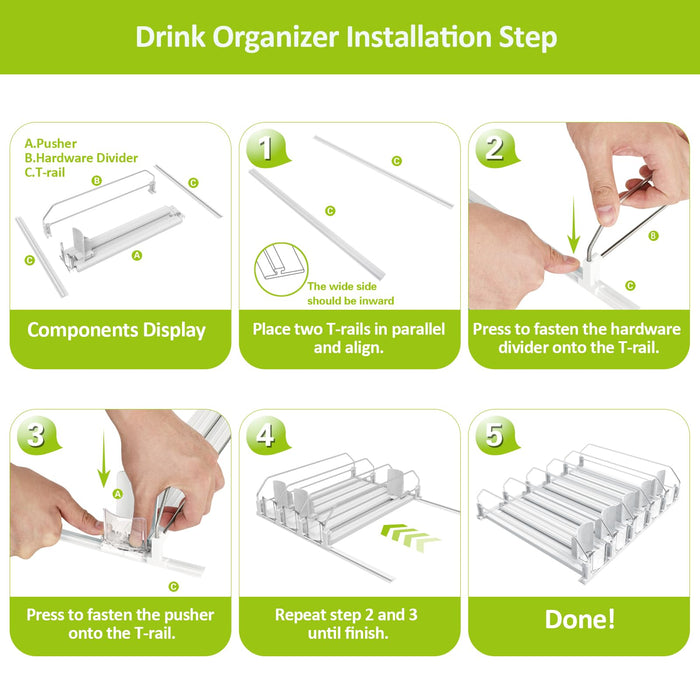 Drink Organizer Installation Step

A.Pusher
B.Hardware Divider
C.T-rail

B
C
C
A

Components Display

1
C
C
The wide side should be inward

Place two T-rails in parallel and align.

2
B
C

Press to fasten the hardware divider onto the T-rail.

3
A
C

Press to fasten the pusher onto the T-rail.

4

Repeat step 2 and 3 until finish.

5

Done!