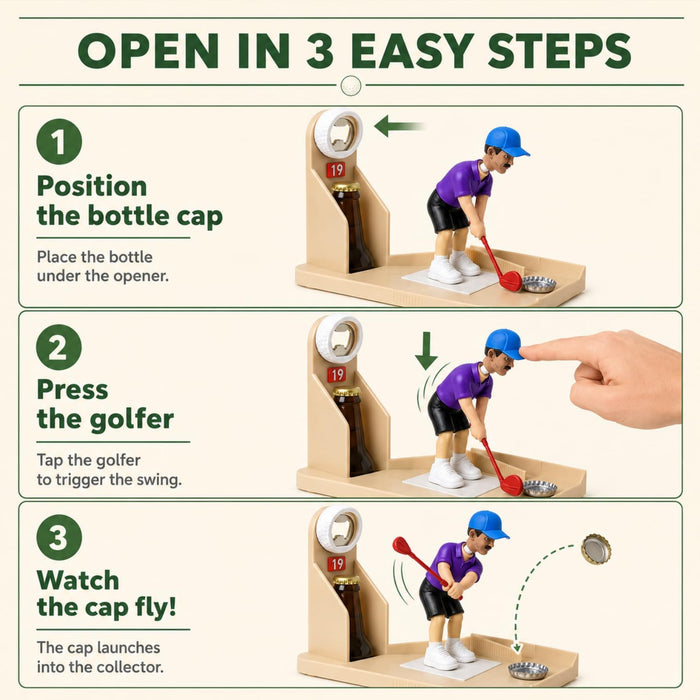 OPEN IN 3 EASY STEPS

1
Position the bottle cap
Place the bottle under the opener.

19

2
Press the golfer
Tap the golfer to trigger the swing.

19

3
Watch the cap fly!
The cap launches into the collector.

19